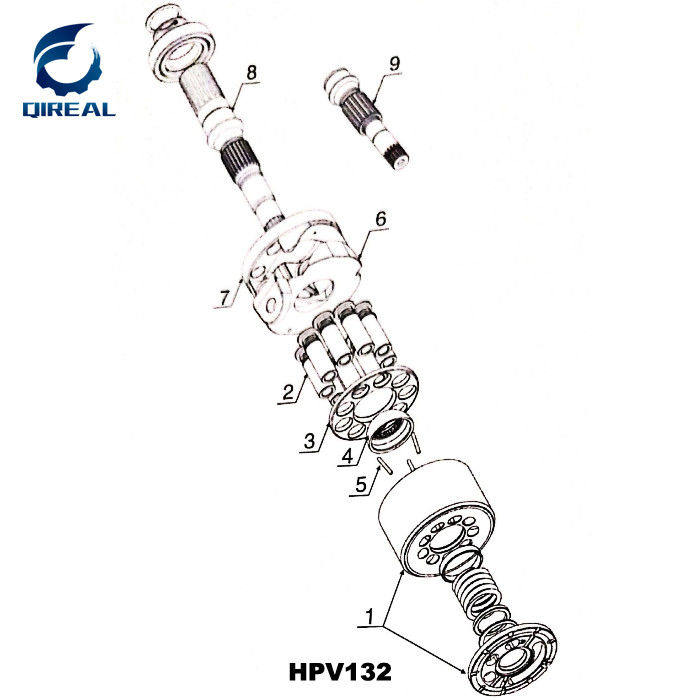 QIREAL

8

9

6

7

2

3

4

5

1

HPV132